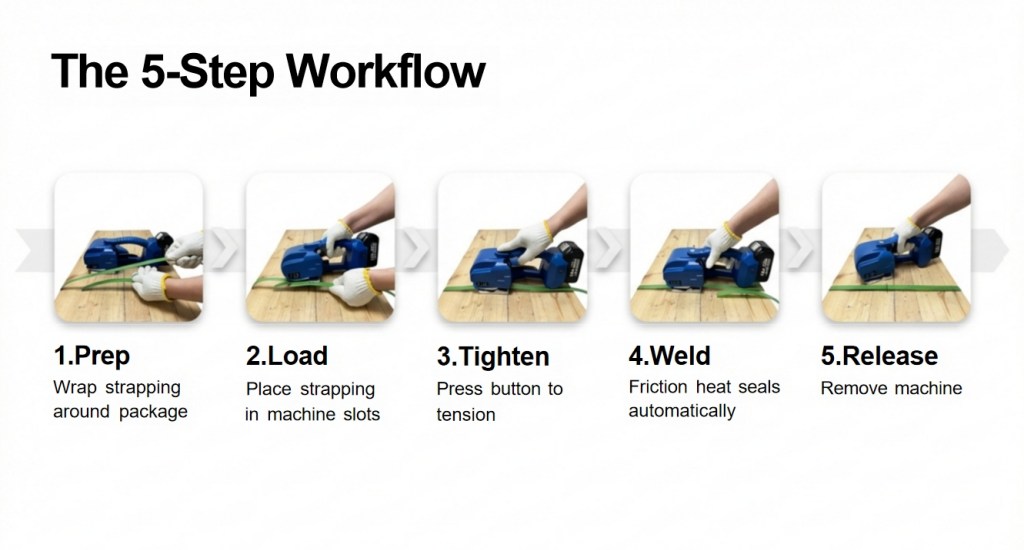 The 5-Step Workflow

1.Prep
Wrap strapping around package

2.Load
Place strapping in machine slots

3.Tighten
Press button to tension

4.Weld
Friction heat seals automatically

5.Release
Remove machine