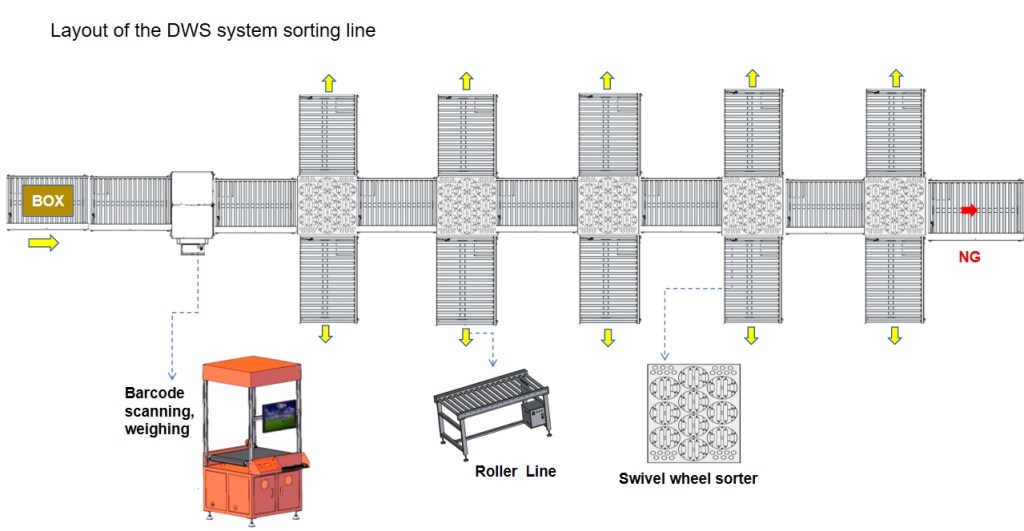 Layout of the DWS system sorting line

BOX

NG

Barcode scanning, weighing

Roller Line

Swivel wheel sorter